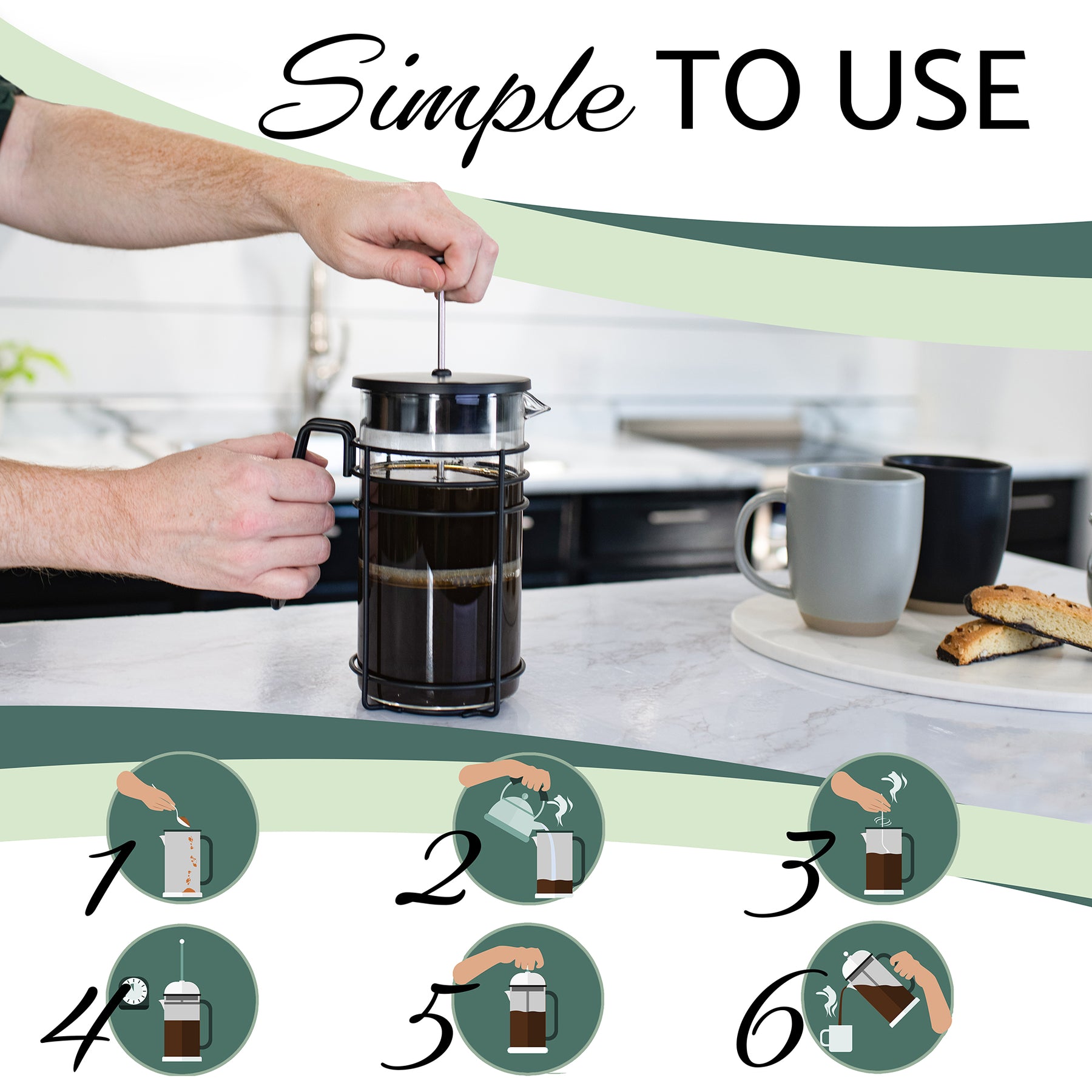 Simple TO USE

1

2

3

4

5

6